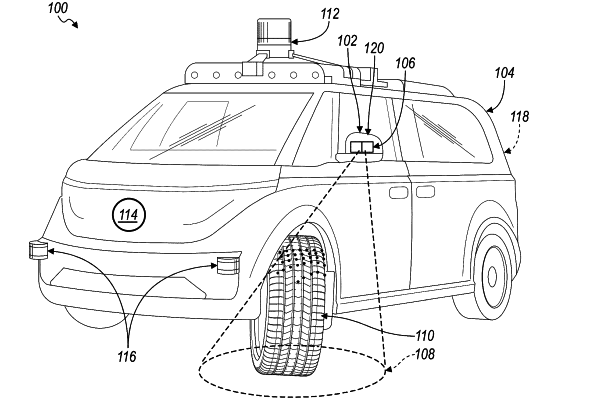 100
112
102
120
106
104
118
114
116
110
108